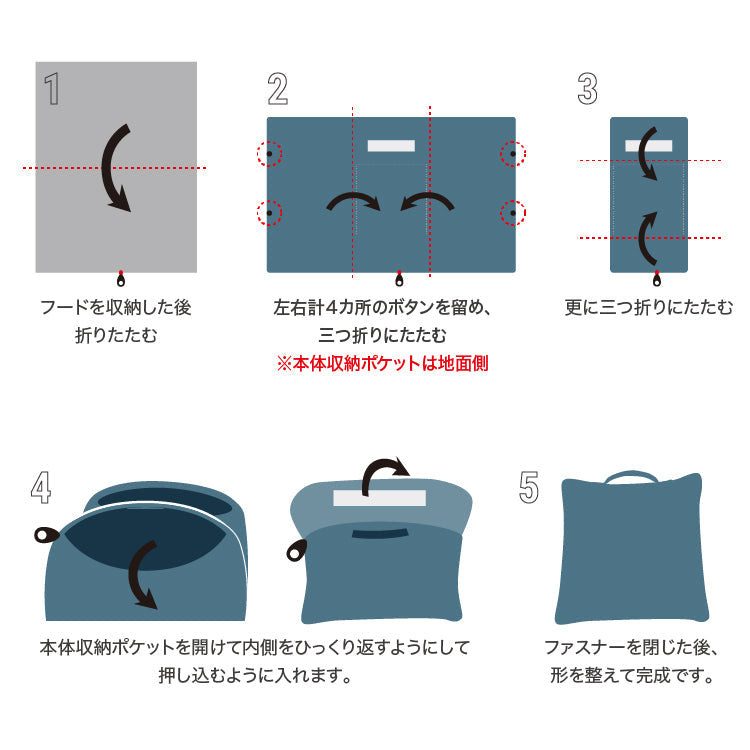 1

フードを収納した後
折りたたむ

2

左右計4カ所のボタンを留め、
三つ折りにたたむ
※本体収納ポケットは地面側

3

更に三つ折りにたたむ

4

本体収納ポケットを開けて内側をひっくり返すようにして
押し込むように入れます。

5

ファスナーを閉じた後、
形を整えて完成です。